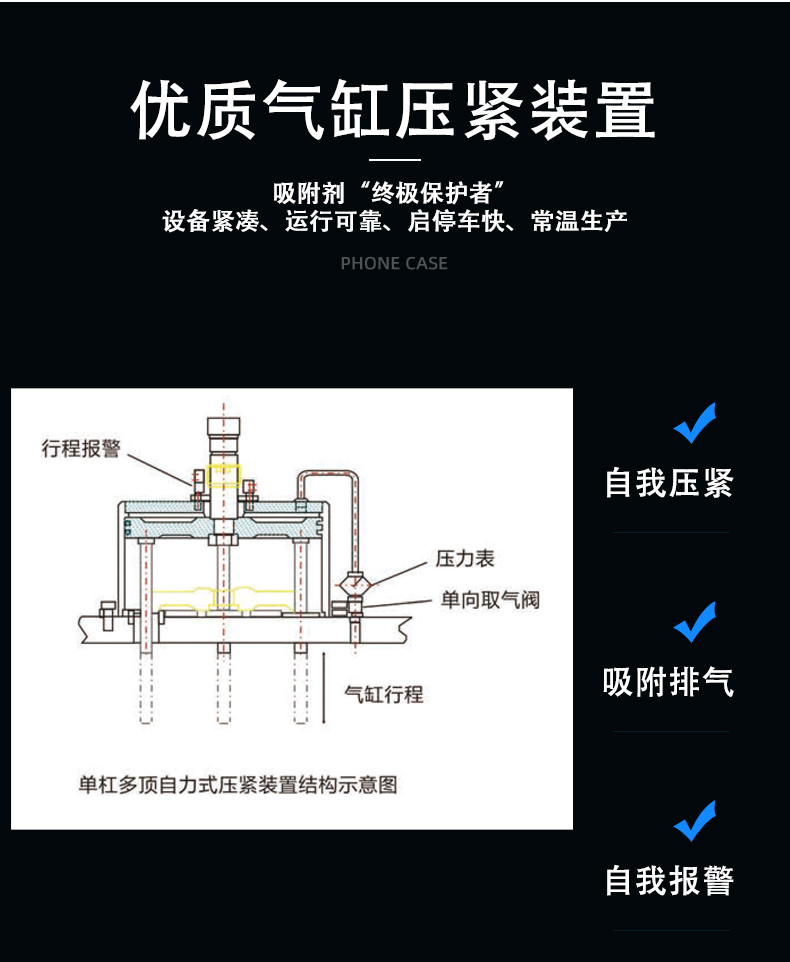 优质气缸压紧装置

吸附剂“终极保护者”
设备紧凑、运行可靠、启停车快、常温生产

PHONE CASE

行程报警
压力表
单向取气阀
气缸行程
单杠多顶自力式压紧装置结构示意图

自我压紧

吸附排气

自我报警